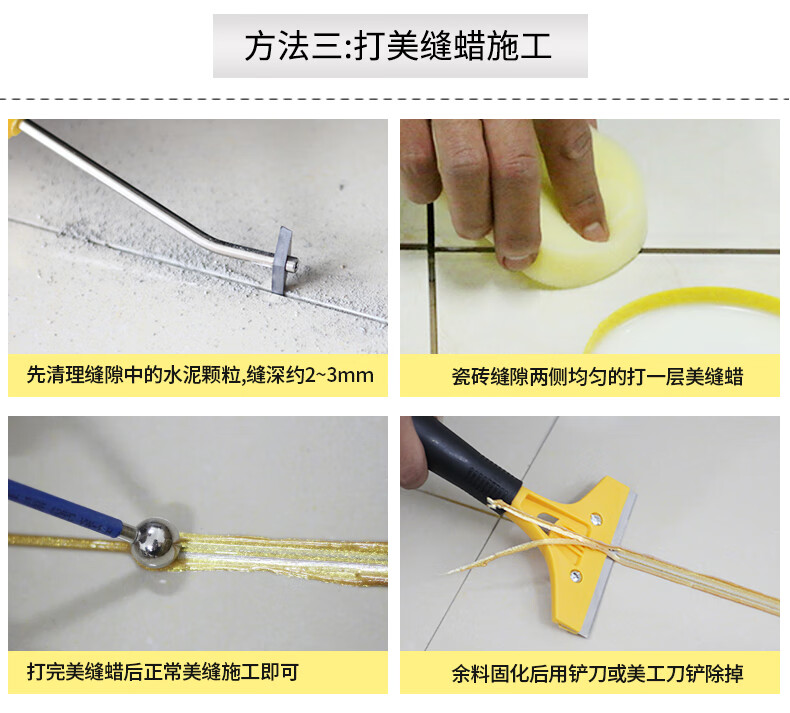 方法三:打美缝蜡施工

先清理缝隙中的水泥颗粒,缝深约2~3mm

瓷砖缝隙两侧均匀的打一层美缝蜡

打完美缝蜡后正常美缝施工即可

余料固化后用铲刀或美工刀铲除掉